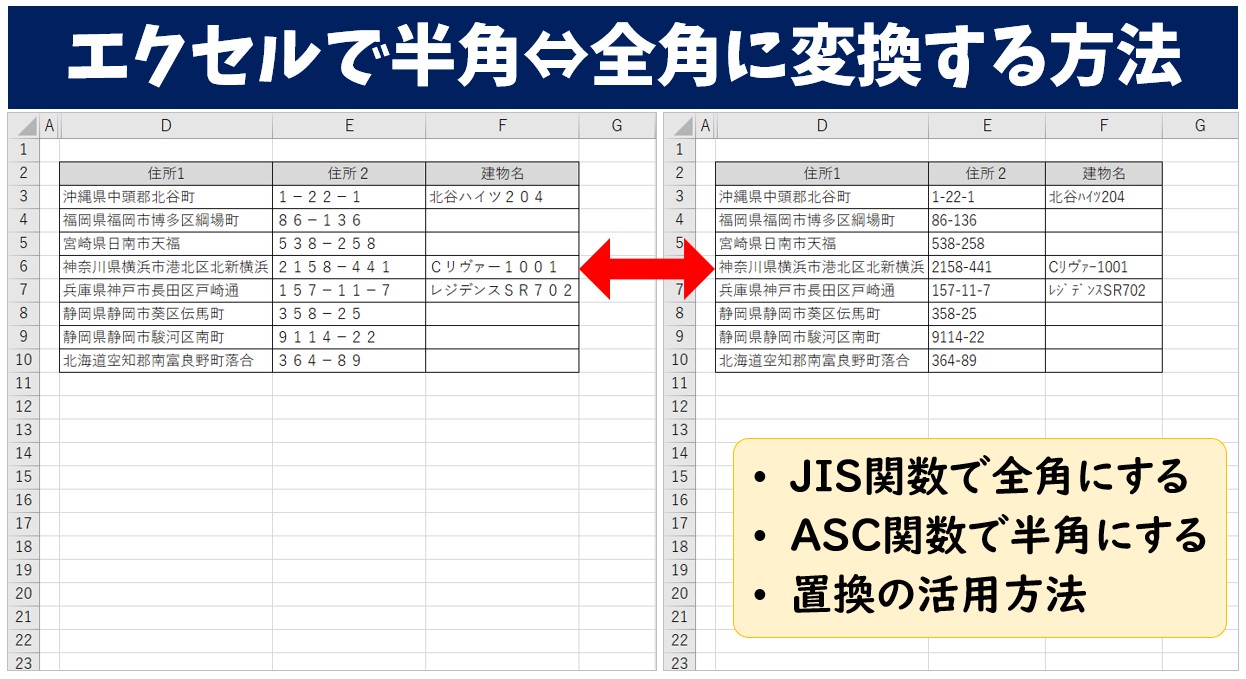 エクセルで半角⇔全角に変換する方法

| | A | D | E | F | G |
|---|---|---|---|---|---|
| 1 | | | | | |
| 2 | | 住所1 | 住所２ | 建物名 | |
| 3 | | 沖縄県中頭郡北谷町 | １－２２－１ | 北谷ハイツ２０４ | |
| 4 | | 福岡県福岡市博多区綱場町 | ８６－１３６ | | |
| 5 | | 宮崎県日南市天福 | ５３８－２５８ | | |
| 6 | | 神奈川県横浜市港北区北新横浜 | ２１５８－４４１ | Ｃリヴァー１００１ | |
| 7 | | 兵庫県神戸市長田区戸崎通 | １５７－１１－７ | レジデンスＳＲ７０２ | |
| 8 | | 静岡県静岡市葵区伝馬町 | ３５８－２５ | | |
| 9 | | 静岡県静岡市駿河区南町 | ９１１４－２２ | | |
| 10 | | 北海道空知郡南富良野町落合 | ３６４－８９ | | |
| 11 | | | | | |
| 12 | | | | | |
| 13 | | | | | |
| 14 | | | | | |
| 15 | | | | | |
| 16 | | | | | |
| 17 | | | | | |
| 18 | | | | | |
| 19 | | | | | |
| 20 | | | | | |
| 21 | | | | | |
| 22 | | | | | |
| 23 | | | | | |

| | A | D | E | F | G |
|---|---|---|---|---|---|
| 1 | | | | | |
| 2 | | 住所1 | 住所２ | 建物名 | |
| 3 | | 沖縄県中頭郡北谷町 | 1-22-1 | 北谷ﾊｲﾂ204 | |
| 4 | | 福岡県福岡市博多区綱場町 | 86-136 | | |
| 5 | | 宮崎県日南市天福 | 538-258 | | |
| 6 | | 神奈川県横浜市港北区北新横浜 | 2158-441 | Cﾘｳﾞｧｰ1001 | |
| 7 | | 兵庫県神戸市長田区戸崎通 | 157-11-7 | ﾚｼﾞﾃﾞﾝｽSR702 | |
| 8 | | 静岡県静岡市葵区伝馬町 | 358-25 | | |
| 9 | | 静岡県静岡市駿河区南町 | 9114-22 | | |
| 10 | | 北海道空知郡南富良野町落合 | 364-89 | | |
| 11 | | | | | |
| 12 | | | | | |
| 13 | | | | | |
| 14 | | | | | |
| 15 | | | | | |
| 16 | | | | | |
| 17 | | | | | |
| 18 | | | | | |
| 19 | | | | | |
| 20 | | | | | |
| 21 | | | | | |
| 22 | | | | | |
| 23 | | | | | |

• JIS関数で全角にする
• ASC関数で半角にする
• 置換の活用方法